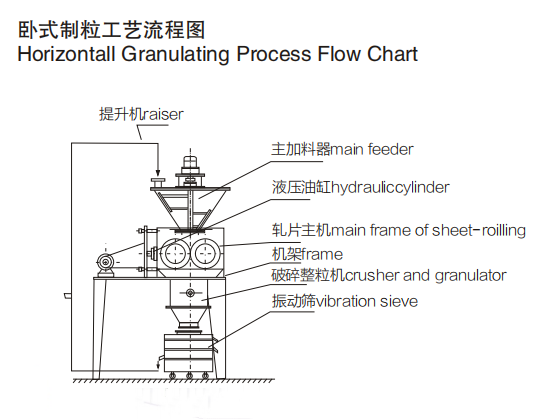 卧式制粒工艺流程图
Horizontall Granulating Process Flow Chart

提升机raiser

主加料器main feeder

液压油缸hydrauliccylinder

轧片主机main frame of sheet-roilling

机架frame

破碎整粒机crusher and granulator

振动筛vibration sieve